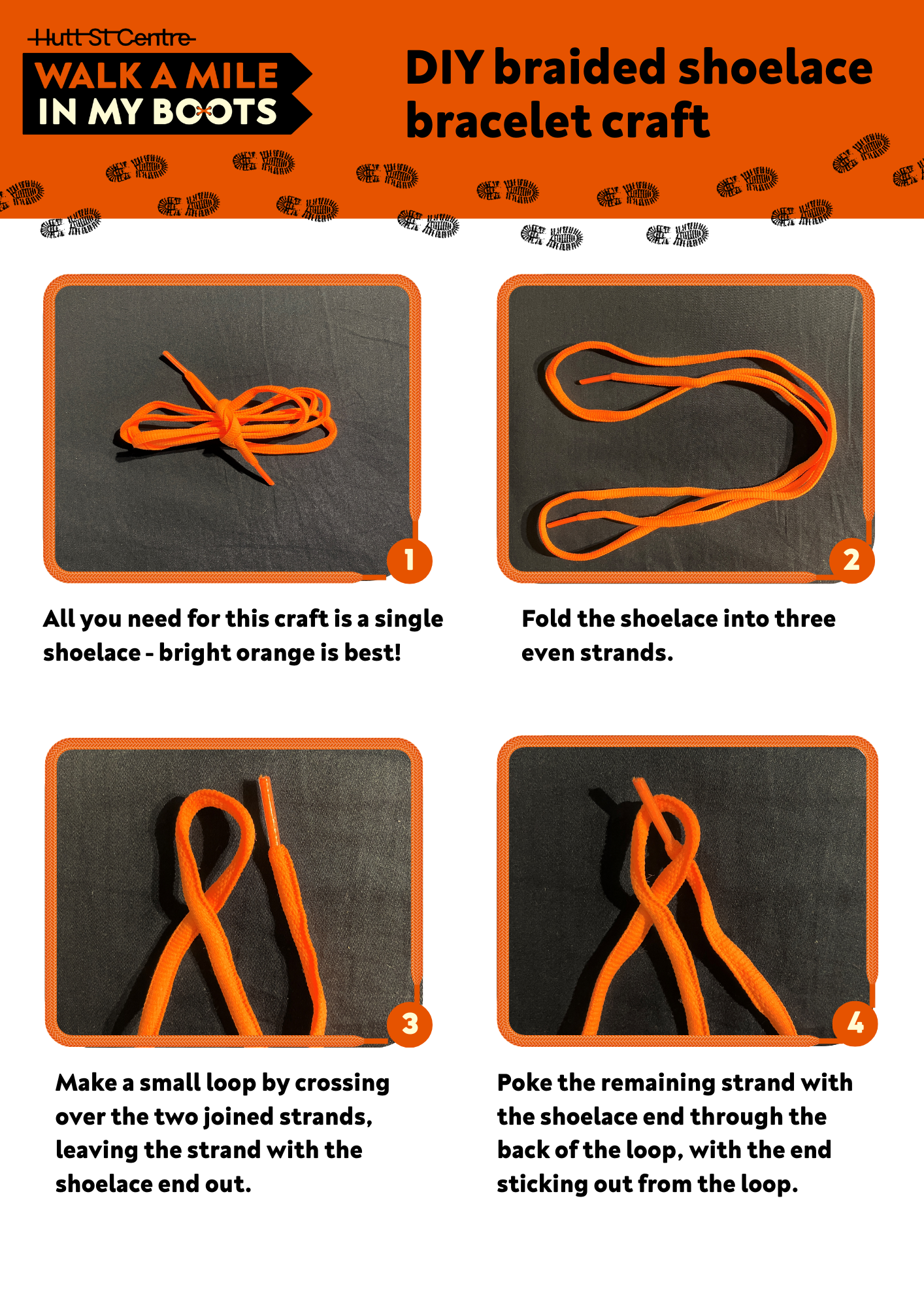 Hutt St Centre

WALK A MILE IN MY BOOTS

DIY braided shoelace bracelet craft

1

All you need for this craft is a single shoelace - bright orange is best!

2

Fold the shoelace into three even strands.

3

Make a small loop by crossing over the two joined strands, leaving the strand with the shoelace end out.

4

Poke the remaining strand with the shoelace end through the back of the loop, with the end sticking out from the loop.